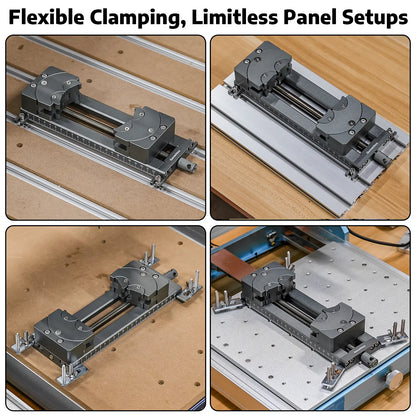 Flexible Clamping, Limitless Panel Setups