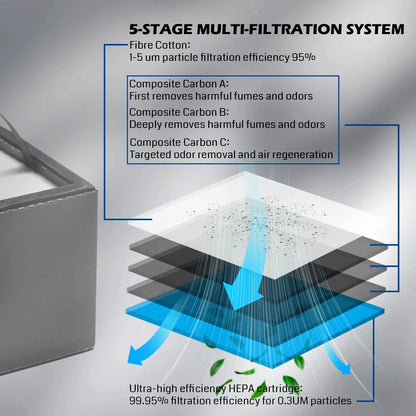 5-STAGE MULTI-FILTRATION SYSTEM

Fibre Cotton:
1-5 um particle filtration efficiency 95%

Composite Carbon A:
First removes harmful fumes and odors

Composite Carbon B:
Deeply removes harmful fumes and odors

Composite Carbon C:
Targeted odor removal and air regeneration

Ultra-high efficiency HEPA cartridge:
99.95% filtration efficiency for 0.3UM particles